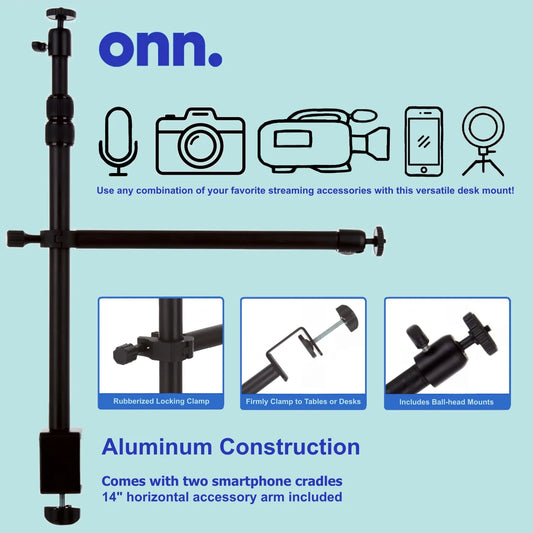 onn.

Use any combination of your favorite streaming accessories with this versatile desk mount!

Rubberized Locking Clamp

Firmly Clamp to Tables or Desks

Includes Ball-head Mounts

Aluminum Construction

Comes with two smartphone cradles
14" horizontal accessory arm included