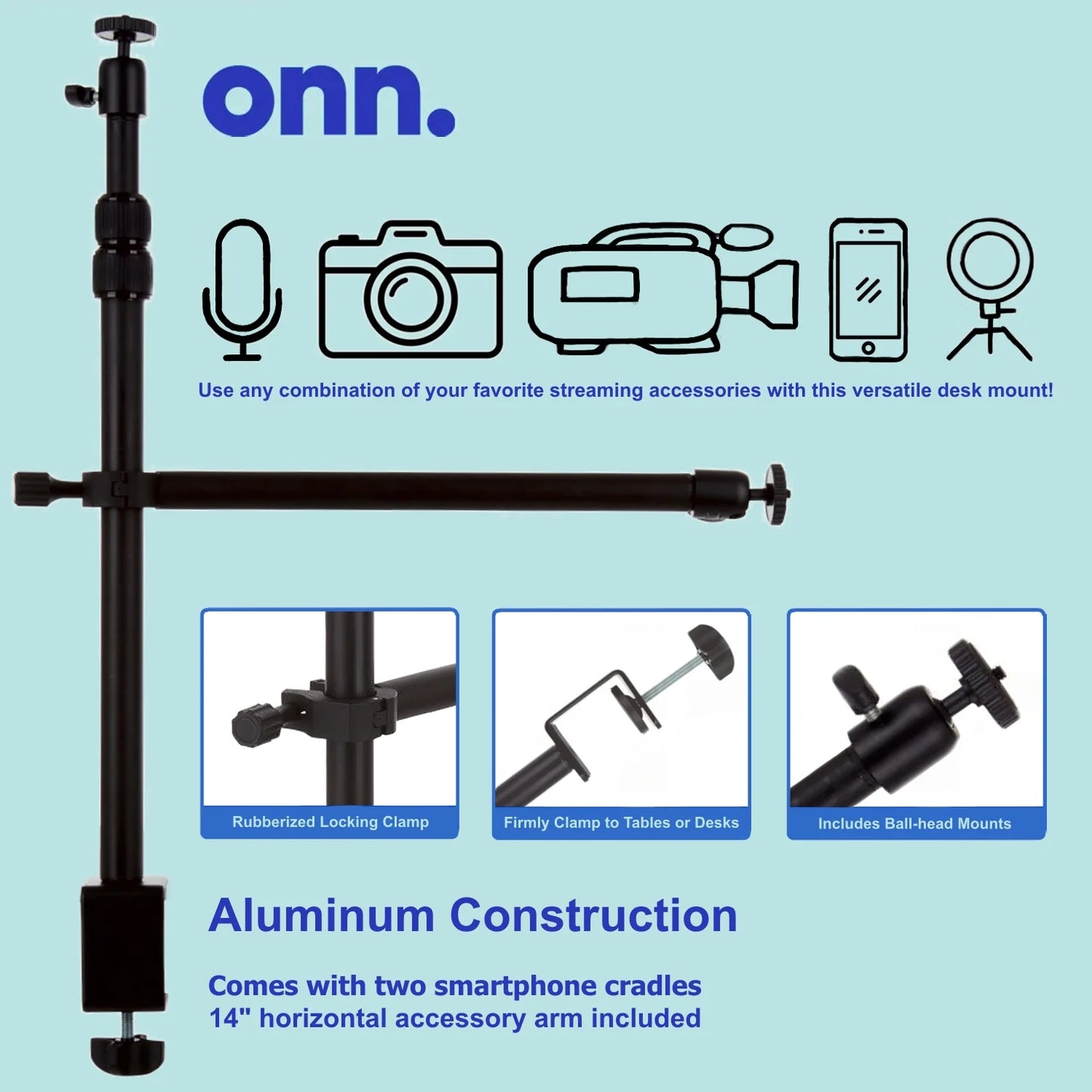 onn.

Use any combination of your favorite streaming accessories with this versatile desk mount!

Rubberized Locking Clamp

Firmly Clamp to Tables or Desks

Includes Ball-head Mounts

Aluminum Construction

Comes with two smartphone cradles
14" horizontal accessory arm included